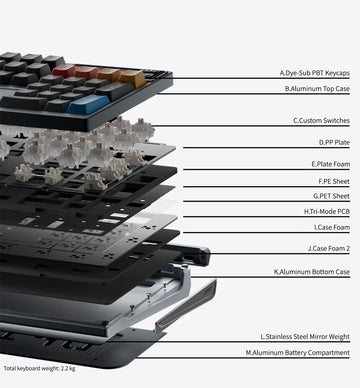 A.Dye-Sub PBT Keycaps

B.Aluminum Top Case

C.Custom Switches

D.PP Plate

E.Plate Foam

F.PE Sheet

G.PET Sheet

H.Tri-Mode PCB

I.Case Foam

J.Case Foam 2

K.Aluminum Bottom Case

L.Stainless Steel Mirror Weight

M.Aluminum Battery Compartment

Total keyboard weight: 2.2 kg