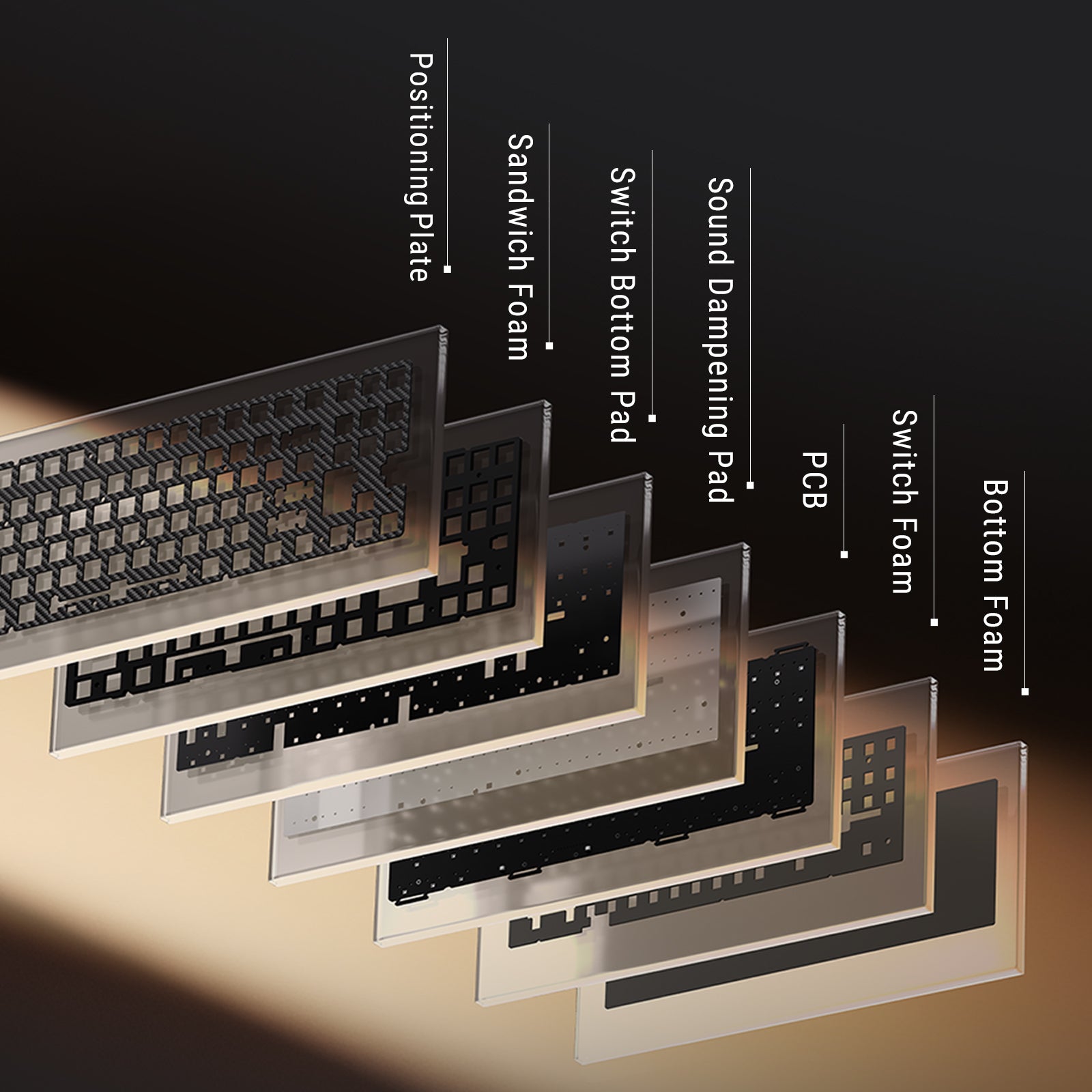 Positioning Plate

Sandwich Foam

Switch Bottom Pad

Sound Dampening Pad

PCB

Switch Foam

Bottom Foam